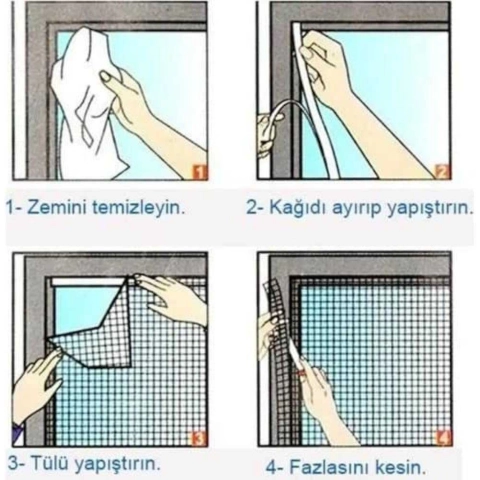 1

1- Zemini temizleyin.

2

2- Kağıdı ayırıp yapıştırın.

3

3- Tülü yapıştırın.

4

4- Fazlasını kesin.